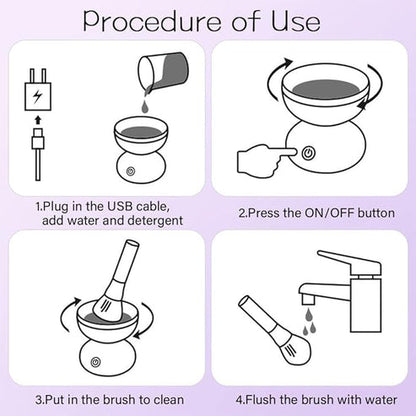 Procedure of Use

1.Plug in the USB cable, add water and detergent

2.Press the ON/OFF button

3.Put in the brush to clean

4.Flush the brush with water